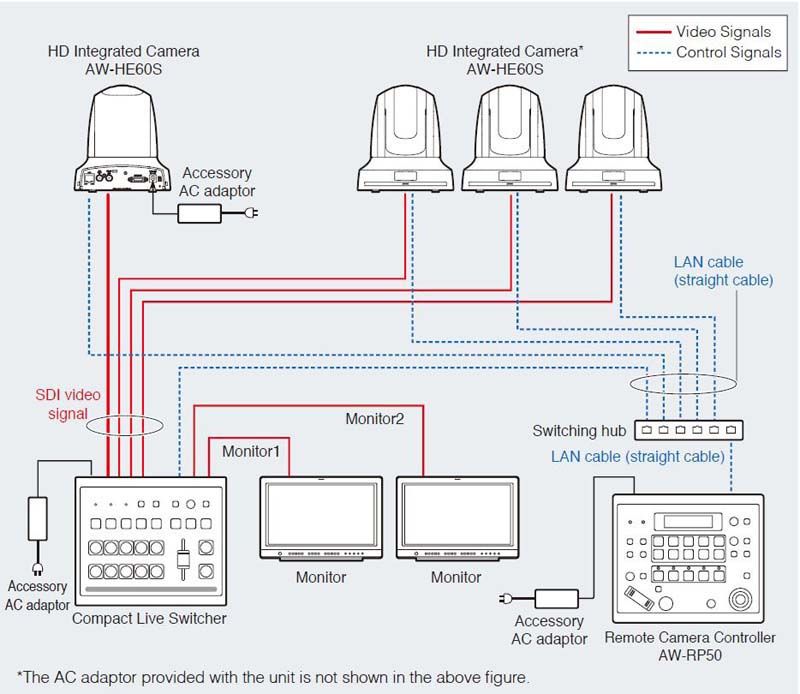 Video Signals
Control Signals

HD Integrated Camera
AW-HE60S

HD Integrated Camera*
AW-HE60S

Accessory
AC adaptor

LAN cable
(straight cable)

SDI video
signal

Monitor2

Monitor1

Switching hub

LAN cable (straight cable)

Accessory
AC adaptor

Compact Live Switcher

Monitor

Monitor

Accessory
AC adaptor

Remote Camera Controller
AW-RP50

*The AC adaptor provided with the unit is not shown in the above figure.